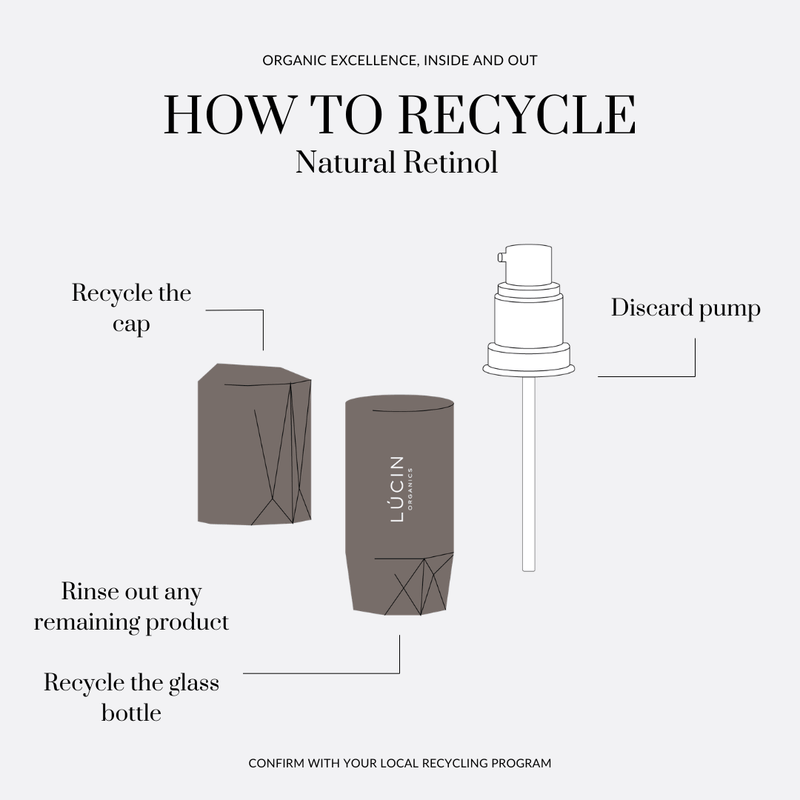 ORGANIC EXCELLENCE, INSIDE AND OUT

HOW TO RECYCLE

Natural Retinol

Recycle the cap

Discard pump

LÚCIN
ORGANICS

Rinse out any remaining product

Recycle the glass bottle

CONFIRM WITH YOUR LOCAL RECYCLING PROGRAM